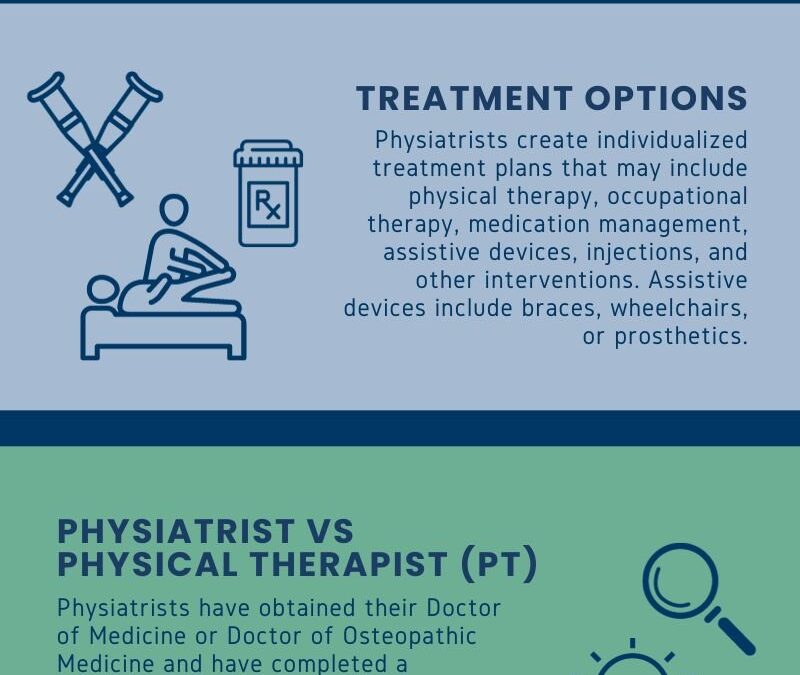 Rx

TREATMENT OPTIONS

Physiatrists create individualized treatment plans that may include physical therapy, occupational therapy, medication management, assistive devices, injections, and other interventions. Assistive devices include braces, wheelchairs, or prosthetics.

PHYSIATRIST VS PHYSICAL THERAPIST (PT)

Physiatrists have obtained their Doctor of Medicine or Doctor of Osteopathic Medicine and have completed a